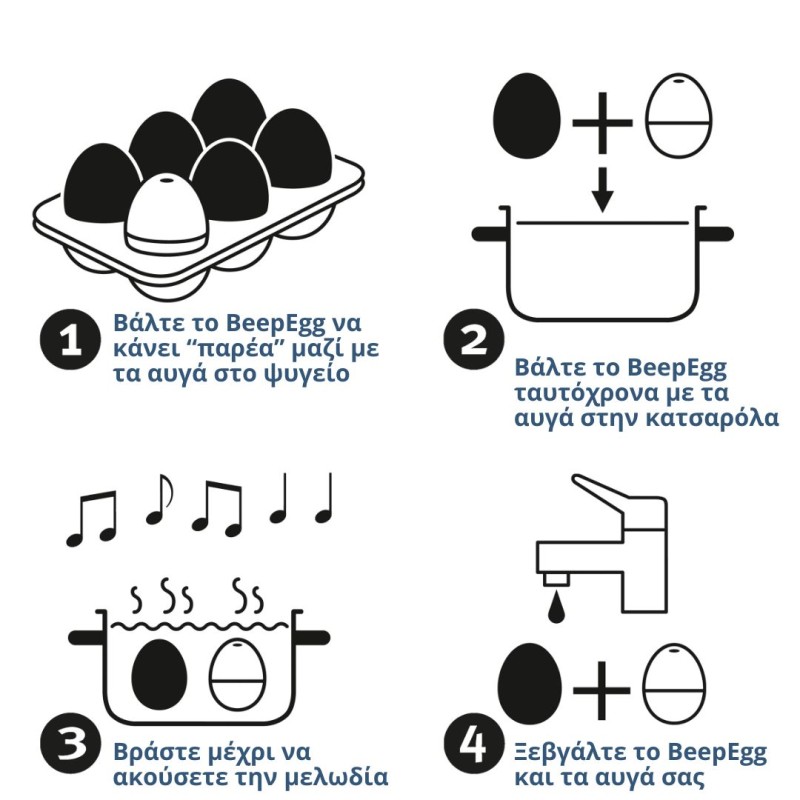 1

Βάλτε το BeepEgg να κάνει “παρέα” μαζί με τα αυγά στο ψυγείο

2

Βάλτε το BeepEgg ταυτόχρονα με τα αυγά στην κατσαρόλα

3

Βράστε μέχρι να ακούσετε την μελωδία

4

Ξεβγάλτε το BeepEgg και τα αυγά σας